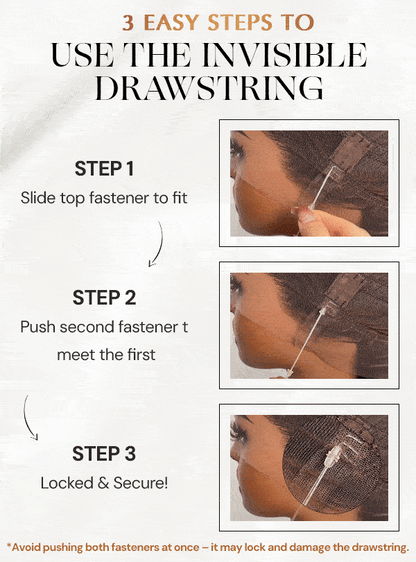 3 EASY STEPS TO
USE THE INVISIBLE DRAWSTRING

STEP 1
Slide top fastener to fit

STEP 2
Push second fastener t meet the first

STEP 3
Locked & Secure!

*Avoid pushing both fasteners at once – it may lock and damage the drawstring.